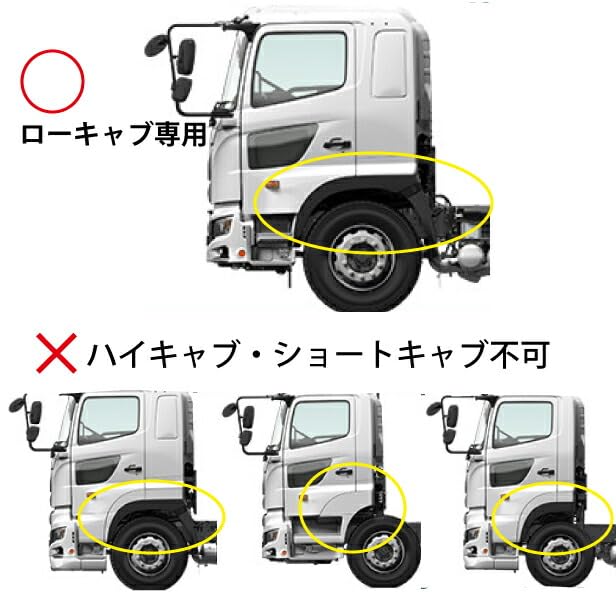 ローキャブ専用

ハイキャブ・ショートキャブ不可